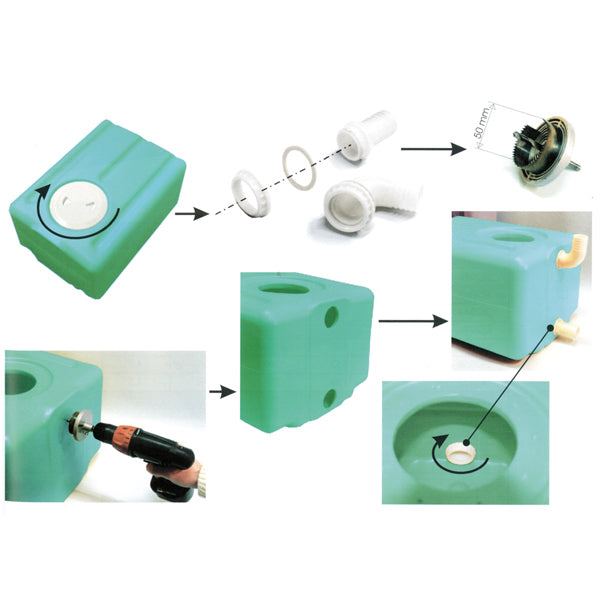 50 mm